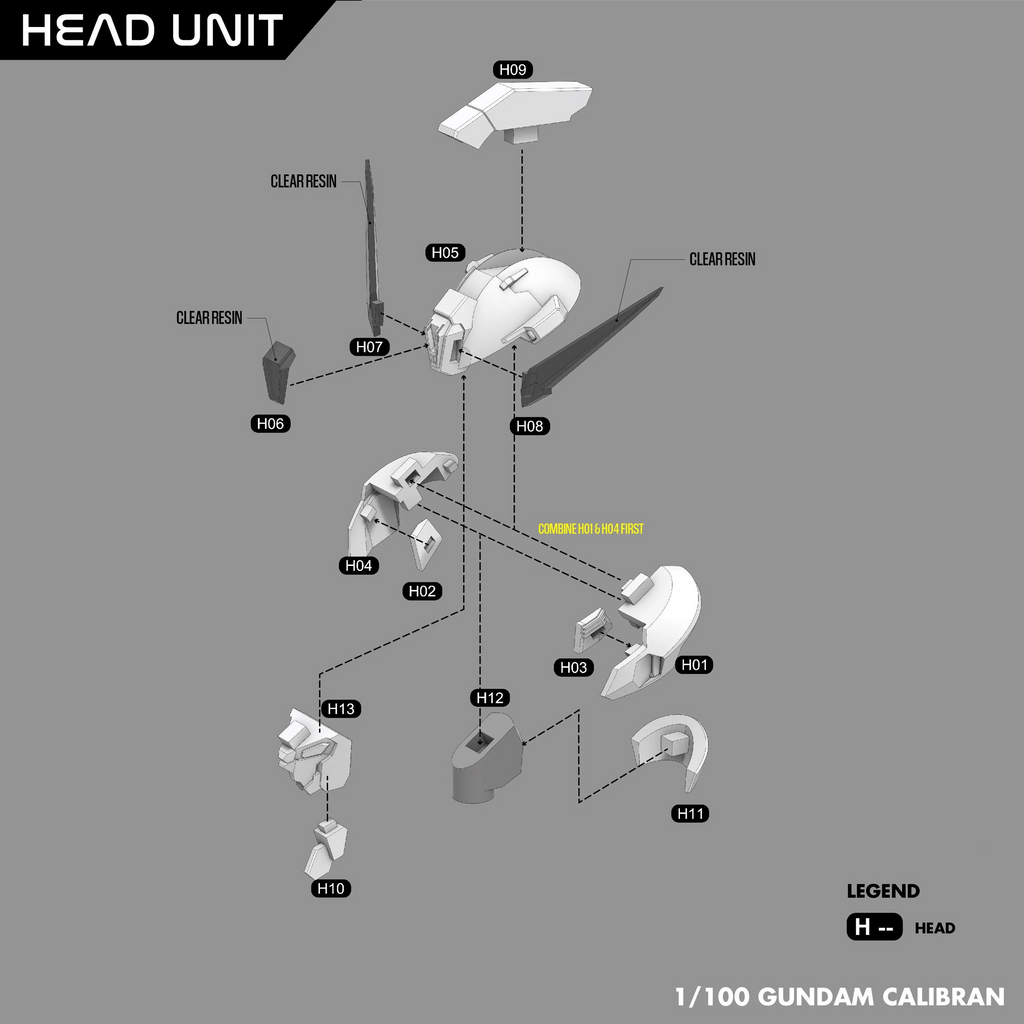 HEAD UNIT

H09

CLEAR RESIN

H05

CLEAR RESIN

CLEAR RESIN

H07

H06

H08

COMBINE H01 & H04 FIRST

H04

H02

H03

H01

H13

H12

H11

H10

LEGEND

H -- HEAD

1/100 GUNDAM CALIBRAN