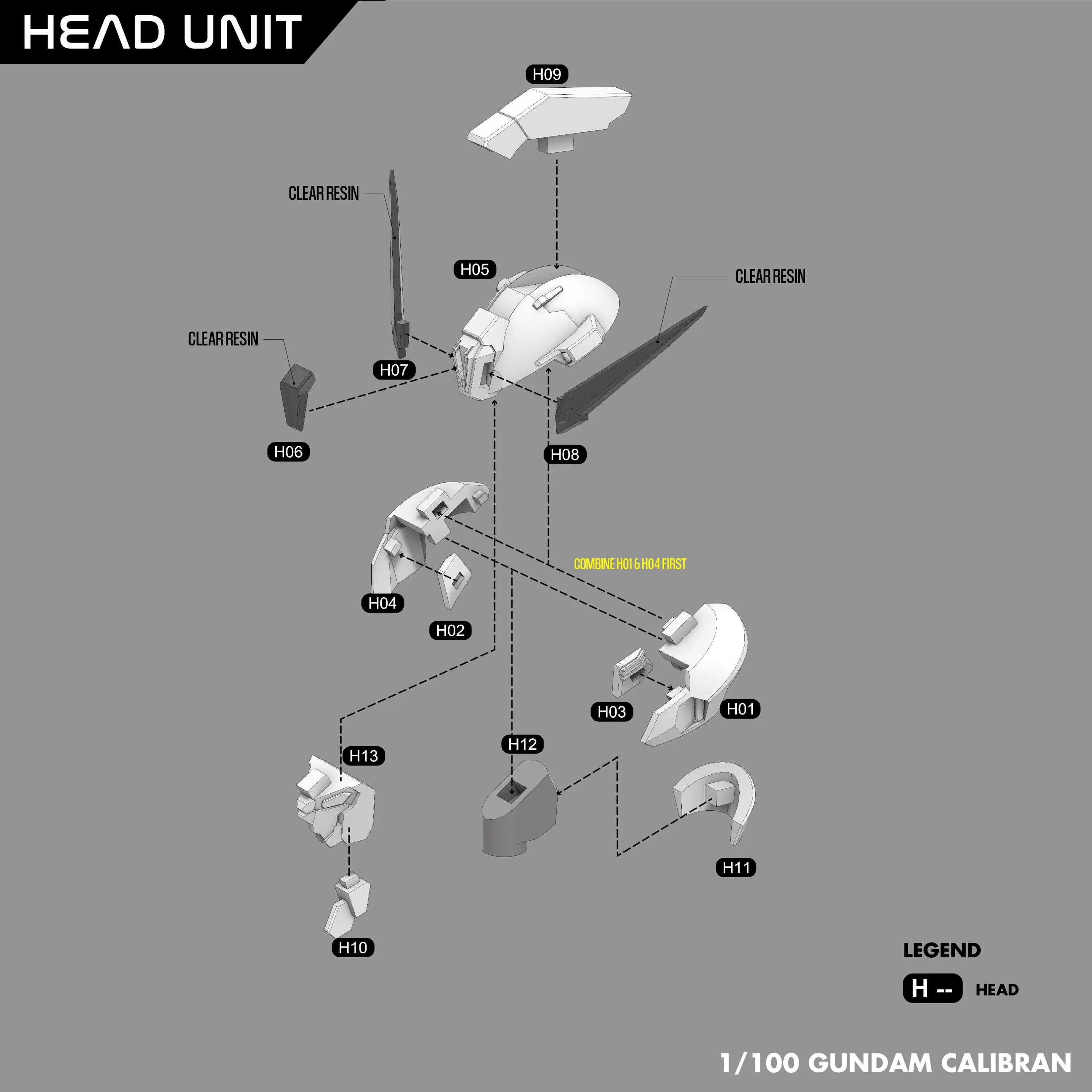 HEAD UNIT

H09

CLEAR RESIN

H05

CLEAR RESIN

CLEAR RESIN

H07

H06

H08

COMBINE H01 & H04 FIRST

H04

H02

H03

H01

H12

H13

H11

H10

LEGEND

H -- HEAD

1/100 GUNDAM CALIBRAN