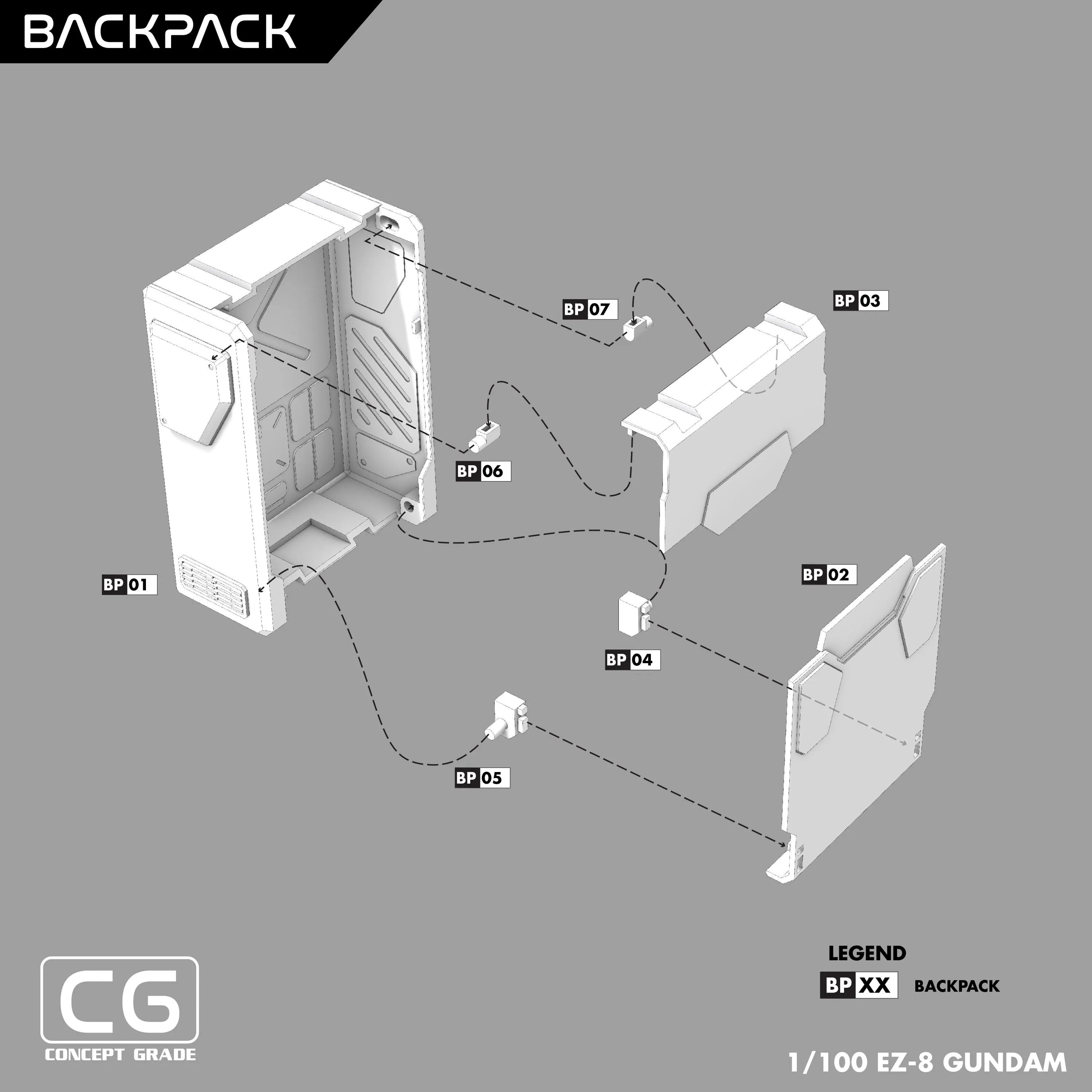 BACKPACK

BP 07

BP 03

BP 06

BP 01

BP 02

BP 04

BP 05

LEGEND

BP XX BACKPACK

CG

CONCEPT GRADE

1/100 EZ-8 GUNDAM