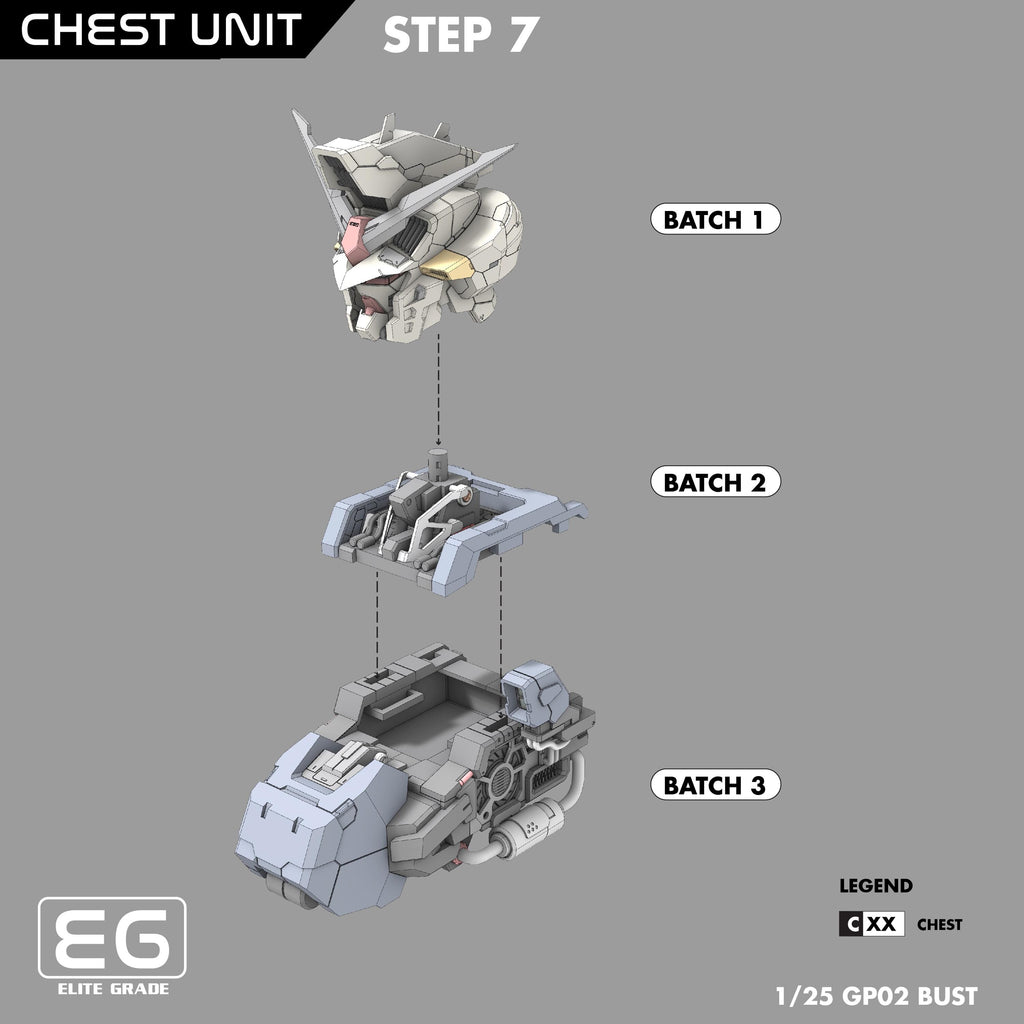 CHEST UNIT

STEP 7

BATCH 1

BATCH 2

BATCH 3

LEGEND

C XX CHEST

EG

ELITE GRADE

1/25 GP02 BUST