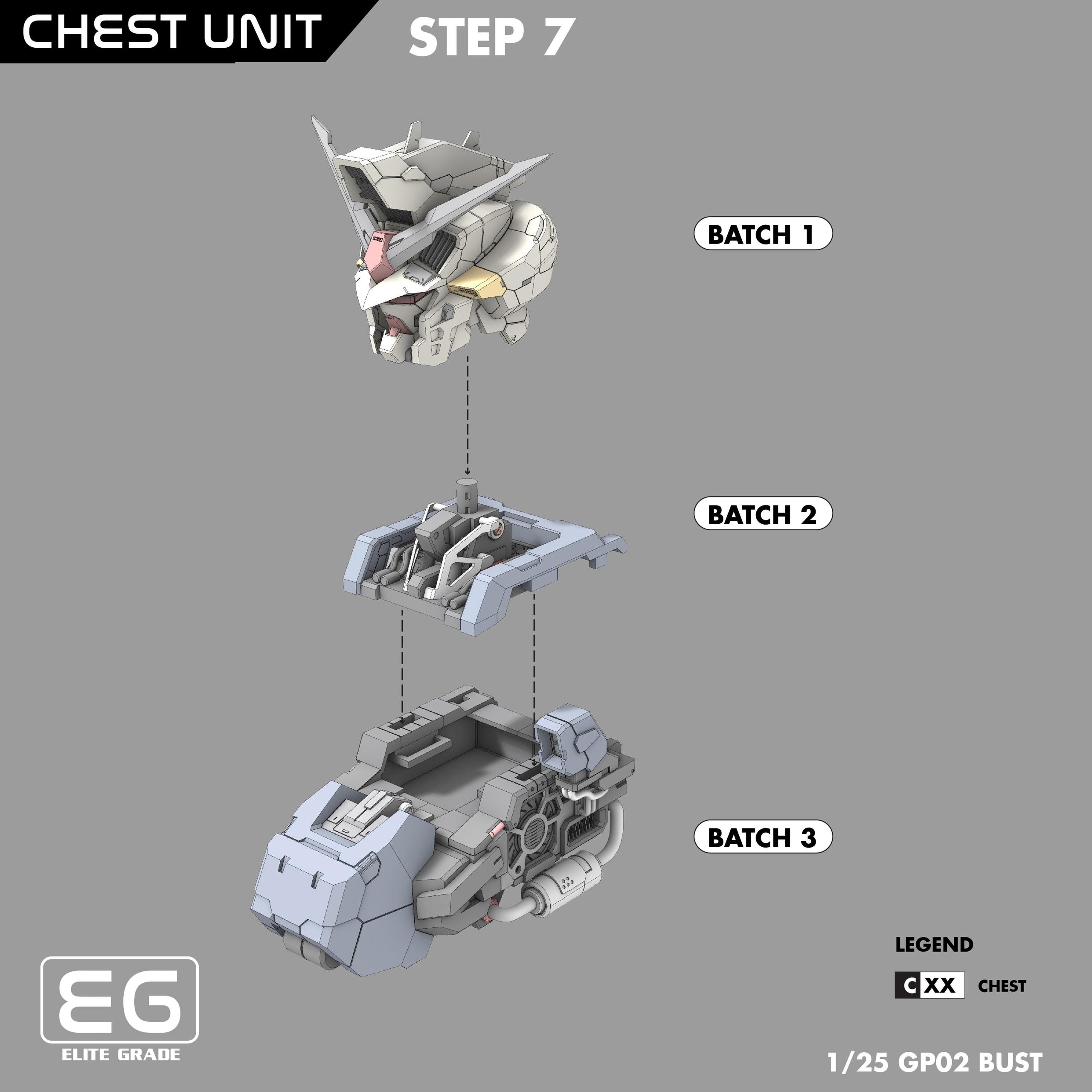 CHEST UNIT

STEP 7

BATCH 1

BATCH 2

BATCH 3

LEGEND

C XX CHEST

EG

ELITE GRADE

1/25 GP02 BUST