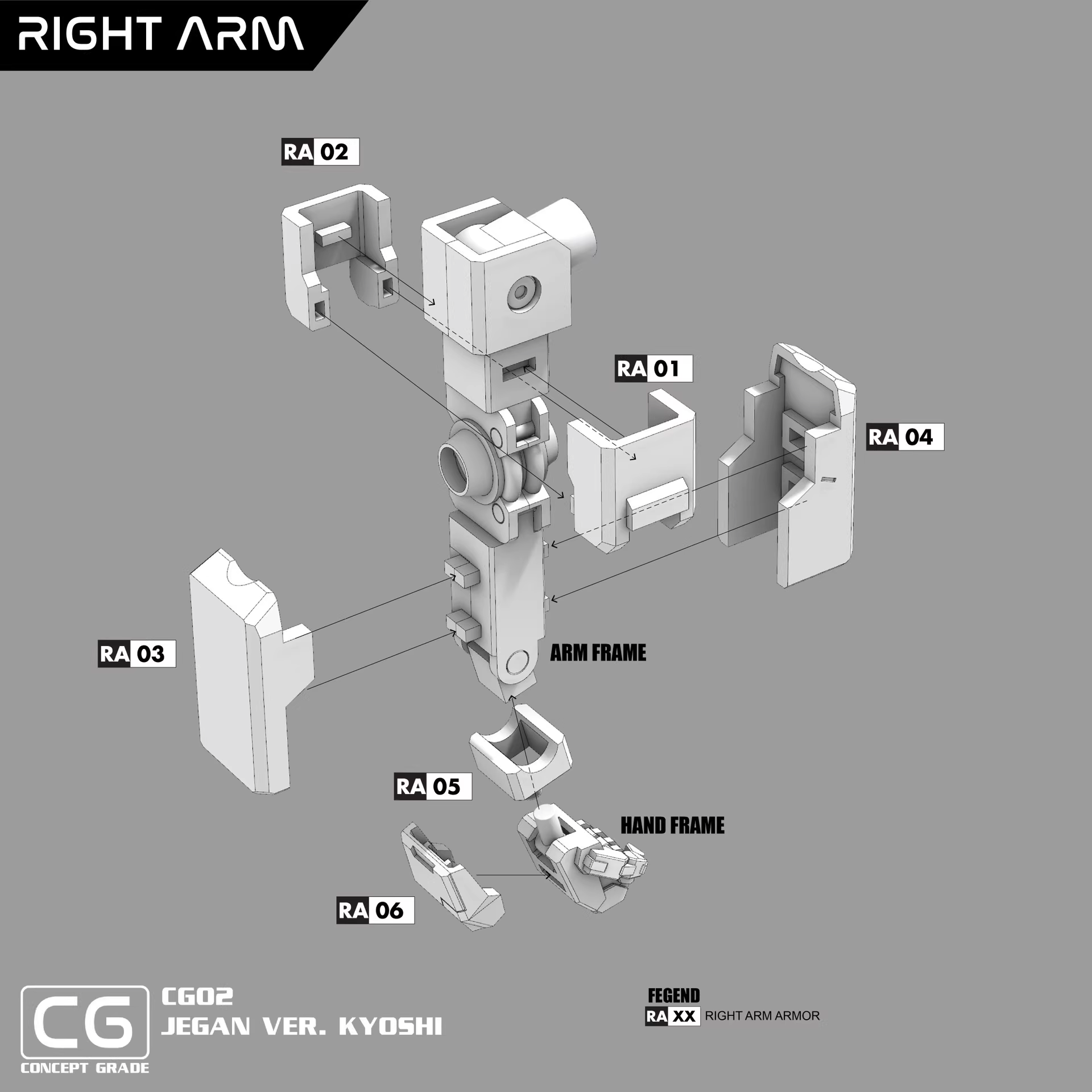 RIGHT ARM

RA 02

RA 01

RA 04

RA 03

ARM FRAME

RA 05

HAND FRAME

RA 06

CG
CONCEPT GRADE

CG02
JEGAN VER. KYOSHI

FEGEND
RA XX RIGHT ARM ARMOR